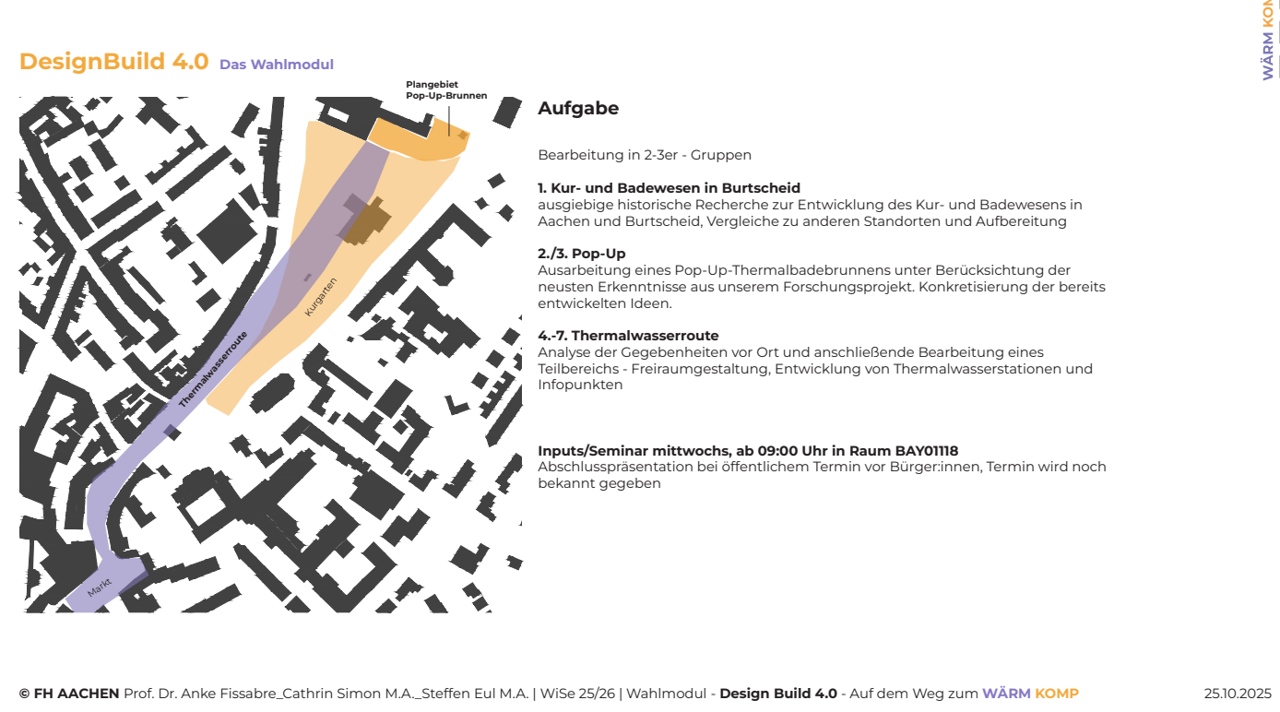 DesignBuild 4.0 Das Wahlmodul

WÄRM KOM

Plangebiet
Pop-Up-Brunnen

Kurgarten

Thermalwasserroute

Markt

Aufgabe

Bearbeitung in 2-3er - Gruppen

1. Kur- und Badewesen in Burtscheid
ausgiebige historische Recherche zur Entwicklung des Kur- und Badewesens in Aachen und Burtscheid, Vergleiche zu anderen Standorten und Aufbereitung

2./3. Pop-Up
Ausarbeitung eines Pop-Up-Thermalbadebrunnens unter Berücksichtung der neusten Erkenntnisse aus unserem Forschungsprojekt. Konkretisierung der bereits entwickelten Ideen.

4.-7. Thermalwasserroute
Analyse der Gegebenheiten vor Ort und anschließende Bearbeitung eines Teilbereichs - Freiraumgestaltung, Entwicklung von Thermalwasserstationen und Infopunkten

Inputs/Seminar mittwochs, ab 09:00 Uhr in Raum BAY01118
Abschlusspräsentation bei öffentlichem Termin vor Bürger:innen, Termin wird noch bekannt gegeben

© FH AACHEN Prof. Dr. Anke Fissabre_Cathrin Simon M.A._Steffen Eul M.A. | WiSe 25/26 | Wahlmodul - Design Build 4.0 - Auf dem Weg zum WÄRM KOMP

25.10.2025